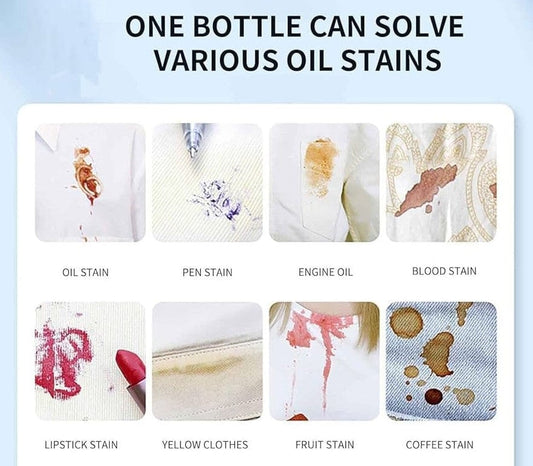 ONE BOTTLE CAN SOLVE VARIOUS OIL STAINS

OIL STAIN

PEN STAIN

ENGINE OIL

BLOOD STAIN

LIPSTICK STAIN

YELLOW CLOTHES

FRUIT STAIN

COFFEE STAIN